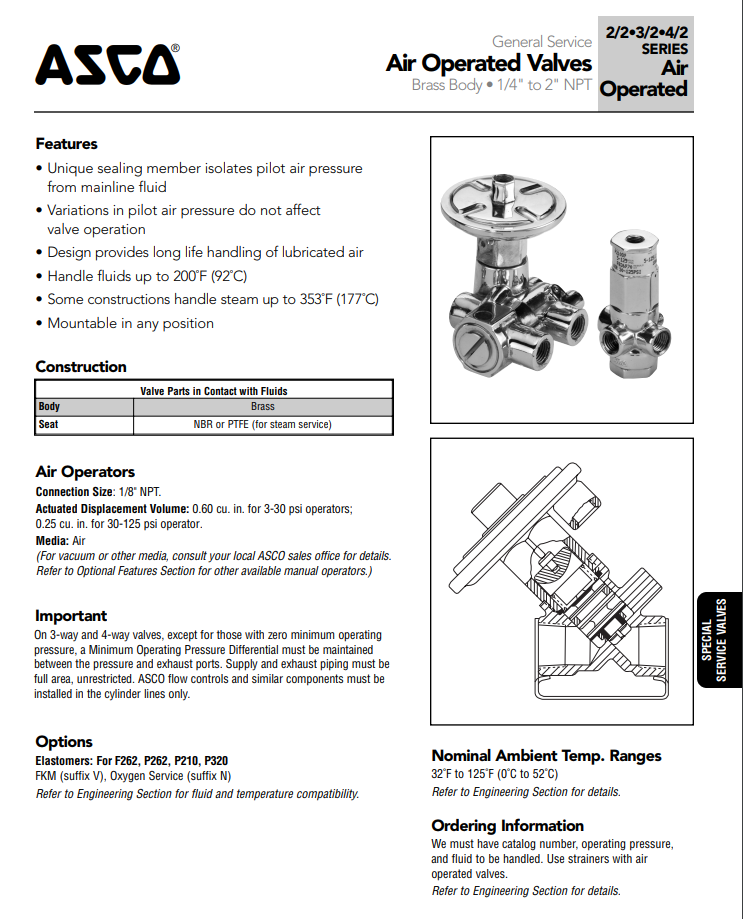 ASCO®

General Service
Air Operated Valves
Brass Body • 1/4" to 2" NPT

2/2•3/2•4/2
SERIES
Air
Operated

Features
• Unique sealing member isolates pilot air pressure from mainline fluid
• Variations in pilot air pressure do not affect valve operation
• Design provides long life handling of lubricated air
• Handle fluids up to 200°F (92°C)
• Some constructions handle steam up to 353°F (177°C)
• Mountable in any position

Construction

| Valve Parts in Contact with Fluids | |
|---|---|
| Body | Brass |
| Seat | NBR or PTFE (for steam service) |

Air Operators
Connection Size: 1/8" NPT.
Actuated Displacement Volume: 0.60 cu. in. for 3-30 psi operators; 0.25 cu. in. for 30-125 psi operator.
Media: Air
(For vacuum or other media, consult your local ASCO sales office for details. Refer to Optional Features Section for other available manual operators.)

Important
On 3-way and 4-way valves, except for those with zero minimum operating pressure, a Minimum Operating Pressure Differential must be maintained between the pressure and exhaust ports. Supply and exhaust piping must be full area, unrestricted. ASCO flow controls and similar components must be installed in the cylinder lines only.

Options
Elastomers: For F262, P262, P210, P320
FKM (suffix V), Oxygen Service (suffix N)
Refer to Engineering Section for fluid and temperature compatibility.

SPECIAL SERVICE VALVES

Nominal Ambient Temp. Ranges
32°F to 125°F (0°C to 52°C)
Refer to Engineering Section for details.

Ordering Information
We must have catalog number, operating pressure, and fluid to be handled. Use strainers with air operated valves.
Refer to Engineering Section for details.